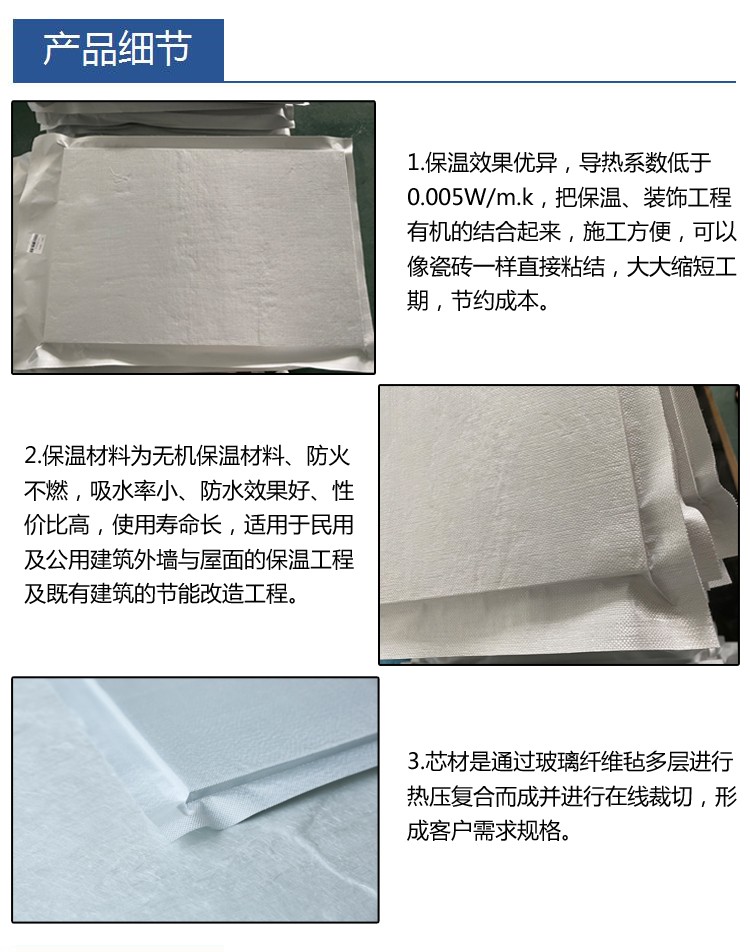 产品细节

1.保温效果优异，导热系数低于0.005W/m.k，把保温、装饰工程有机的结合起来，施工方便，可以像瓷砖一样直接粘结，大大缩短工期，节约成本。

2.保温材料为无机保温材料、防火不燃，吸水率小、防水效果好、性价比高，使用寿命长，适用于民用及公用建筑外墙与屋面的保温工程及既有建筑的节能改造工程。

3.芯材是通过玻璃纤维毡多层进行热压复合而成并进行在线裁切，形成客户需求规格。