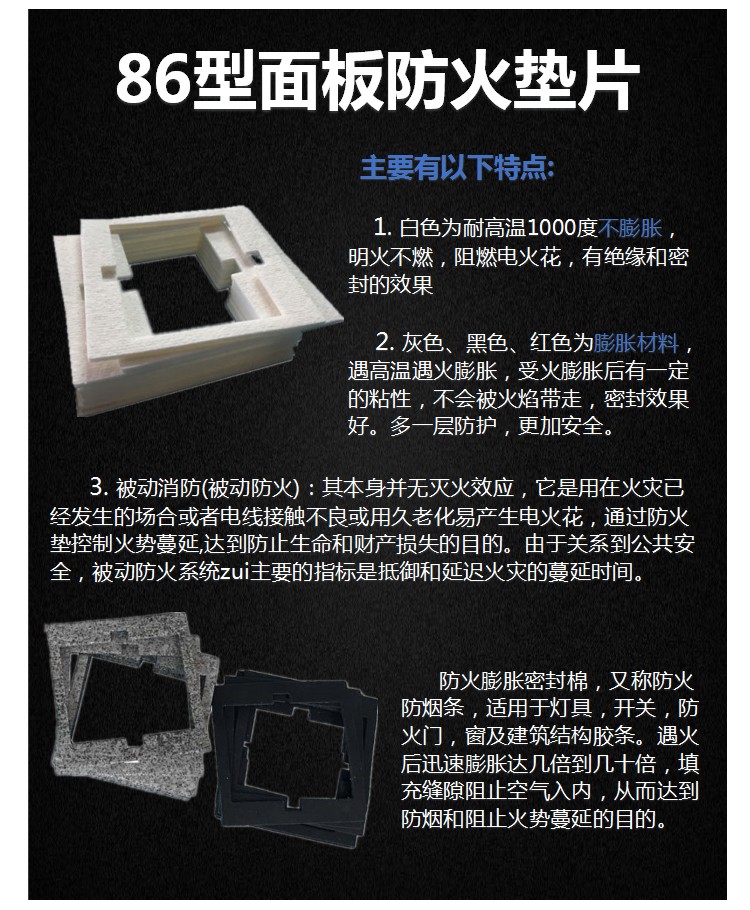 86型面板防火垫片

主要有以下特点:

1. 白色为耐高温1000度不膨胀，明火不燃，阻燃电火花，有绝缘和密封的效果

2. 灰色、黑色、红色为膨胀材料，遇高温遇火膨胀，受火膨胀后有一定的粘性，不会被火焰带走，密封效果好。多一层防护，更加安全。

3. 被动消防(被动防火)：其本身并无灭火效应，它是用在火灾已经发生的场合或者电线接触不良或用久老化易产生电火花，通过防火垫控制火势蔓延,达到防止生命和财产损失的目的。由于关系到公共安全，被动防火系统zui主要的指标是抵御和延迟火灾的蔓延时间。

防火膨胀密封棉，又称防火防烟条，适用于灯具，开关，防火门，窗及建筑结构胶条。遇火后迅速膨胀达几倍到几十倍，填充缝隙阻止空气入内，从而达到防烟和阻止火势蔓延的目的。